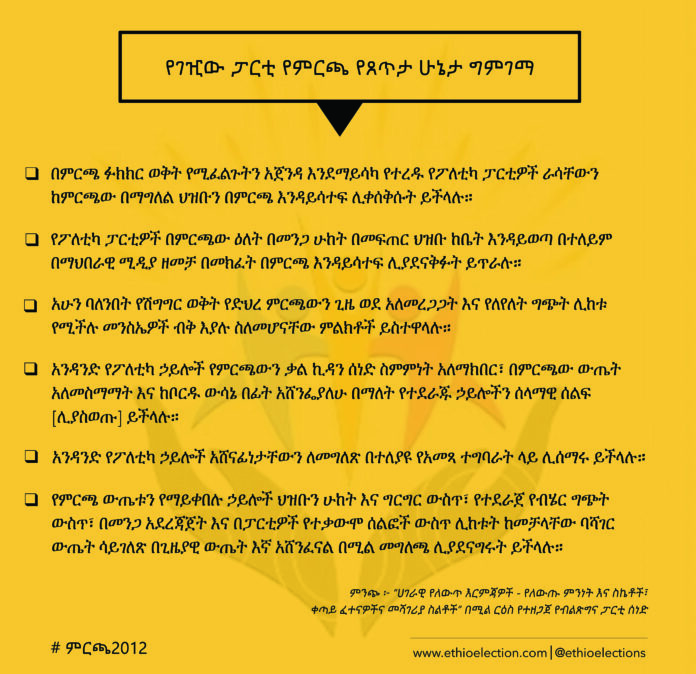 የገዢው ፓርቲ የምርጫ የጸጥታ ሁኔታ ግምገማ

❑ በምርጫ ፉክክር ወቅት የሚፈልጉትን አጀንዳ እንደማይሳካ የተረዱ የፖለቲካ ፓርቲዎች ራሳቸውን ከምርጫው በማግለል ህዝቡን በምርጫ እንዳይሳተፍ ሊቀሰቅሱት ይችላሉ።

❑ የፖለቲካ ፓርቲዎች በምርጫው ዕለት በመንጋ ሁከት በመፍጠር ህዝቡ ከቤት እንዳይወጣ በተለይም በማህበራዊ ሚዲያ ዘመቻ በመክፈት በምርጫ እንዳይሳተፍ ሊያደናቅፉት ይጥራሉ።

❑ አሁን ባለንበት የሽግግር ወቅት የድህረ ምርጫውን ጊዜ ወደ አለመረጋጋት እና የለየለት ግጭት ሊከቱ የሚችሉ መንስኤዎች ብቅ እያሉ ስለመሆናቸው ምልክቶች ይስተዋላሉ።

❑ አንዳንድ የፖለቲካ ኃይሎች የምርጫውን ቃል ኪዳን ሰነድ ስምምነት አለማክበር፣ በምርጫው ውጤት አለመስማማት እና ከቦርዱ ውሳኔ በፊት አሸንፌያለሁ በማለት የተደራጁ ኃይሎችን ሰላማዊ ሰልፍ [ሊያስወጡ] ይችላሉ።

❑ አንዳንድ የፖለቲካ ኃይሎች አሸናፊነታቸውን ለመግለጽ በተለያዩ የአመጻ ተግባራት ላይ ሊሰማሩ ይችላሉ።

❑ የምርጫ ውጤቱን የማይቀበሉ ኃይሎች ህዝቡን ሁከት እና ግርግር ውስጥ፣ የተደራጀ የብሄር ግጭት ውስጥ፣ በመንጋ አደረጃጀት እና በፓርቲዎች የተቃውሞ ሰልፎች ውስጥ ሊከቱት ከመቻላቸው ባሻገር ውጤት ሳይገለጽ በጊዜያዊ ውጤት እኛ አሸንፈናል በሚል መግለጫ ሊያደናግሩት ይችላሉ።

ምንጭ ፦ "ሀገራዊ የለውጥ እርምጃዎች - የለውጡ ምንነት እና ስኬቶች፣ ቀጣይ ፈተናዎችና መሻገሪያ ስልቶች" በሚል ርዕስ የተዘጋጀ የብልጽግና ፓርቲ ሰነድ

# ምርጫ2012

www.ethioelection.com | @ethioelections