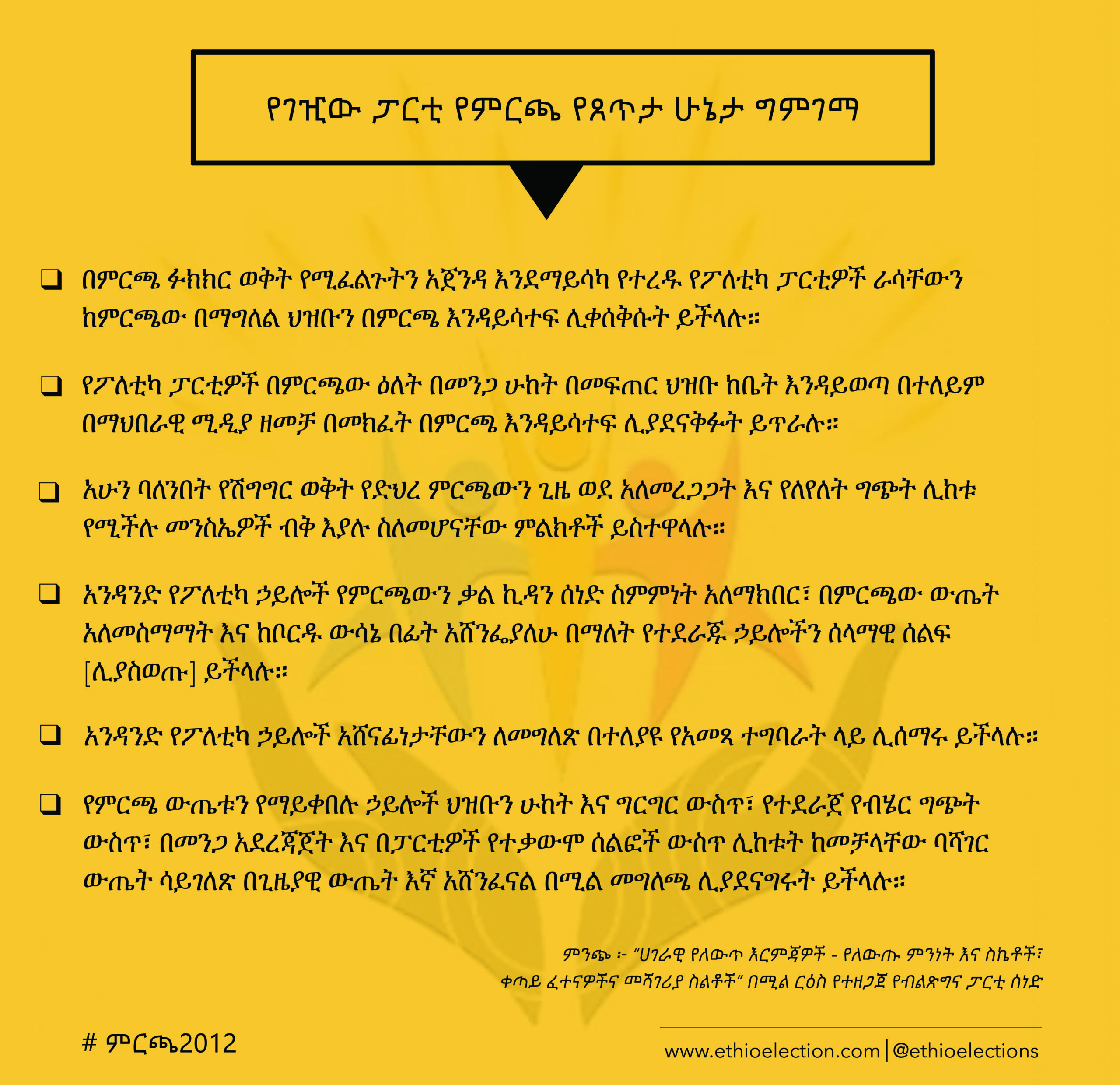 የገዢው ፓርቲ የምርጫ የጸጥታ ሁኔታ ግምገማ

❑ በምርጫ ፉክክር ወቅት የሚፈልጉትን አጀንዳ እንደማይሳካ የተረዱ የፖለቲካ ፓርቲዎች ራሳቸውን ከምርጫው በማግለል ህዝቡን በምርጫ እንዳይሳተፍ ሊቀሰቅሱት ይችላሉ።

❑ የፖለቲካ ፓርቲዎች በምርጫው ዕለት በመንጋ ሁከት በመፍጠር ህዝቡ ከቤት እንዳይወጣ በተለይም በማህበራዊ ሚዲያ ዘመቻ በመክፈት በምርጫ እንዳይሳተፍ ሊያደናቅፉት ይጥራሉ።

❑ አሁን ባለንበት የሽግግር ወቅት የድህረ ምርጫውን ጊዜ ወደ አለመረጋጋት እና የለየለት ግጭት ሊከቱ የሚችሉ መንስኤዎች ብቅ እያሉ ስለመሆናቸው ምልክቶች ይስተዋላሉ።

❑ አንዳንድ የፖለቲካ ኃይሎች የምርጫውን ቃል ኪዳን ሰነድ ስምምነት አለማክበር፣ በምርጫው ውጤት አለመስማማት እና ከቦርዱ ውሳኔ በፊት አሸንፌያለሁ በማለት የተደራጁ ኃይሎችን ሰላማዊ ሰልፍ [ሊያስወጡ] ይችላሉ።

❑ አንዳንድ የፖለቲካ ኃይሎች አሸናፊነታቸውን ለመግለጽ በተለያዩ የአመጻ ተግባራት ላይ ሊሰማሩ ይችላሉ።

❑ የምርጫ ውጤቱን የማይቀበሉ ኃይሎች ህዝቡን ሁከት እና ግርግር ውስጥ፣ የተደራጀ የብሄር ግጭት ውስጥ፣ በመንጋ አደረጃጀት እና በፓርቲዎች የተቃውሞ ሰልፎች ውስጥ ሊከቱት ከመቻላቸው ባሻገር ውጤት ሳይገለጽ በጊዜያዊ ውጤት እኛ አሸንፈናል በሚል መግለጫ ሊያደናግሩት ይችላሉ።

ምንጭ ፦ “ሀገራዊ የለውጥ እርምጃዎች - የለውጡ ምንነት እና ስኬቶች፣ ቀጣይ ፈተናዎችና መሻገሪያ ስልቶች” በሚል ርዕስ የተዘጋጀ የብልጽግና ፓርቲ ሰነድ

# ምርጫ2012

www.ethioelection.com | @ethioelections